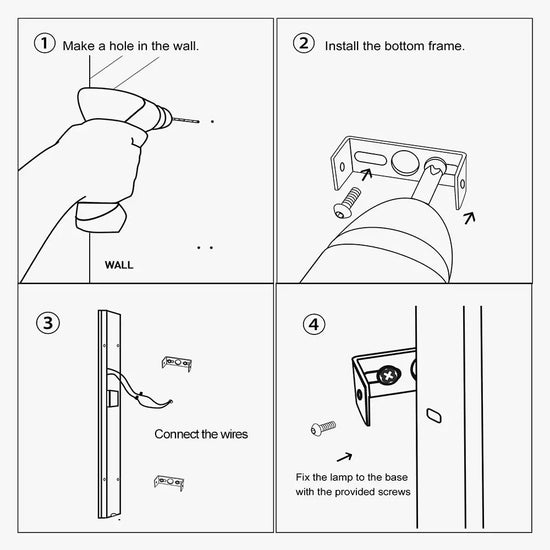 ① Make a hole in the wall.

WALL

② Install the bottom frame.

③

Connect the wires

④

Fix the lamp to the base with the provided screws