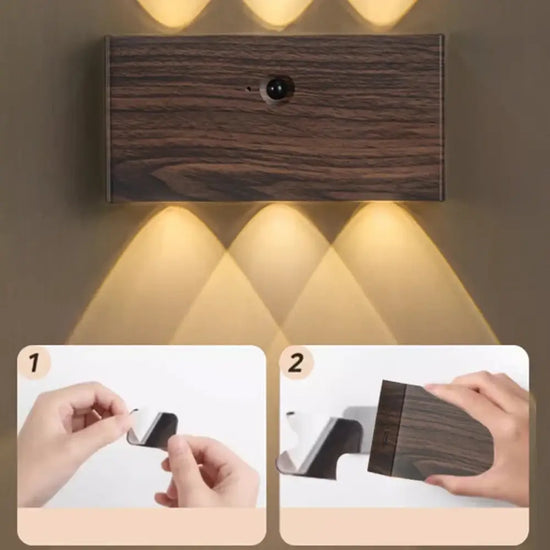 1

2